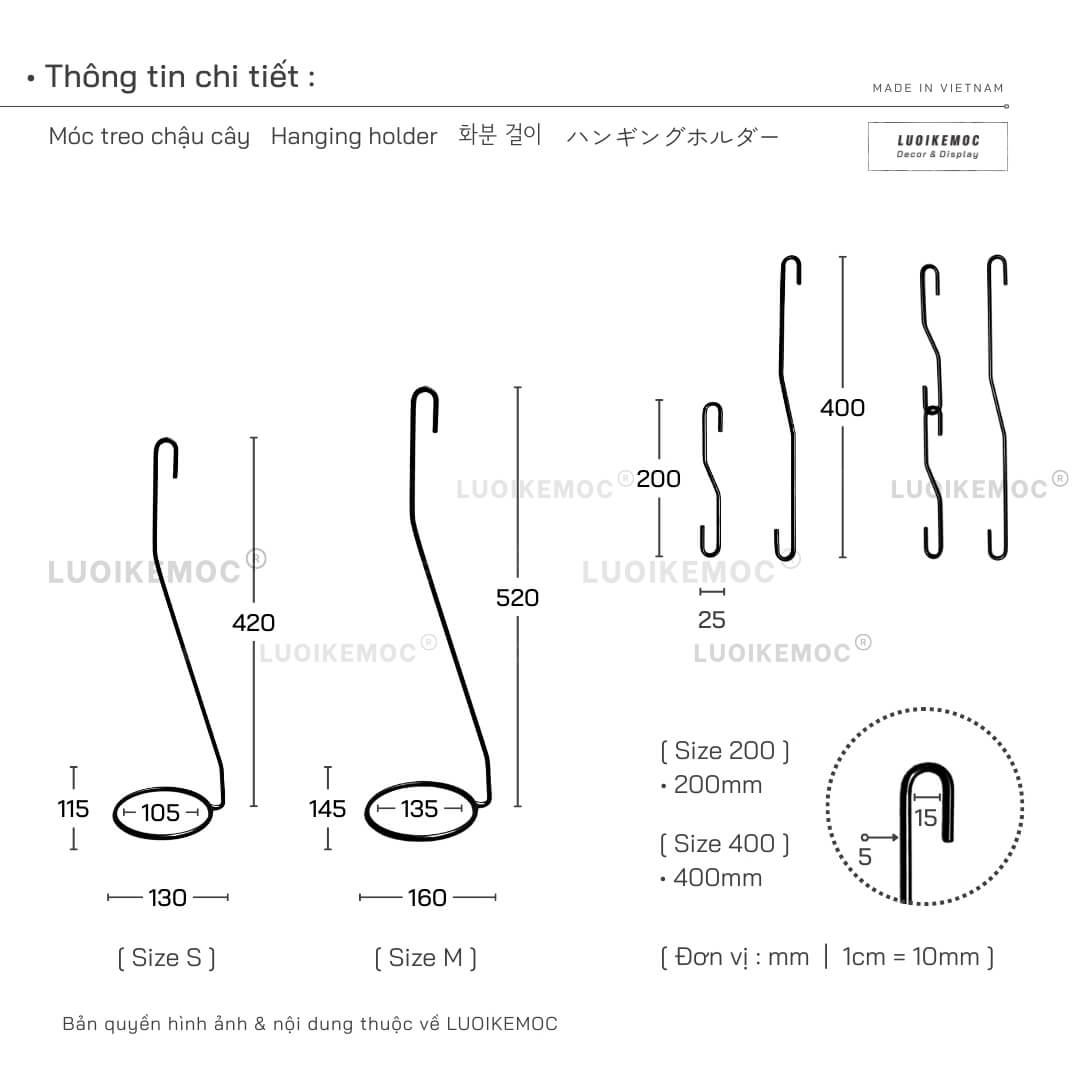 • Thông tin chi tiết :

MADE IN VIETNAM

Móc treo chậu cây Hanging holder 화분 걸이 ハンギングホルダー

LUOIKEMOC
Decor & Display

LUOIKEMOC®
LUOIKEMOC®
LUOIKEMOC®
LUOIKEMOC®
LUOIKEMOC®
LUOIKEMOC®

420
115
105
130
[ Size S ]

520
145
135
160
[ Size M ]

200
25
400

[ Size 200 ]
• 200mm

[ Size 400 ]
• 400mm

15
5

[ Đơn vị : mm | 1cm = 10mm ]

Bản quyền hình ảnh & nội dung thuộc về LUOIKEMOC